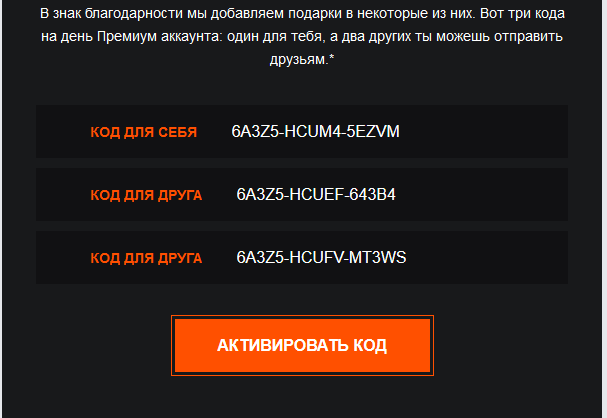 В знак благодарности мы добавляем подарки в некоторые из них. Вот три кода на день Премиум аккаунта: один для тебя, а два других ты можешь отправить друзьям.*

КОД ДЛЯ СЕБЯ 6A3Z5-HCUM4-5EZVM

КОД ДЛЯ ДРУГА 6A3Z5-HCUEF-643B4

КОД ДЛЯ ДРУГА 6A3Z5-HCUFV-MT3WS

АКТИВИРОВАТЬ КОД